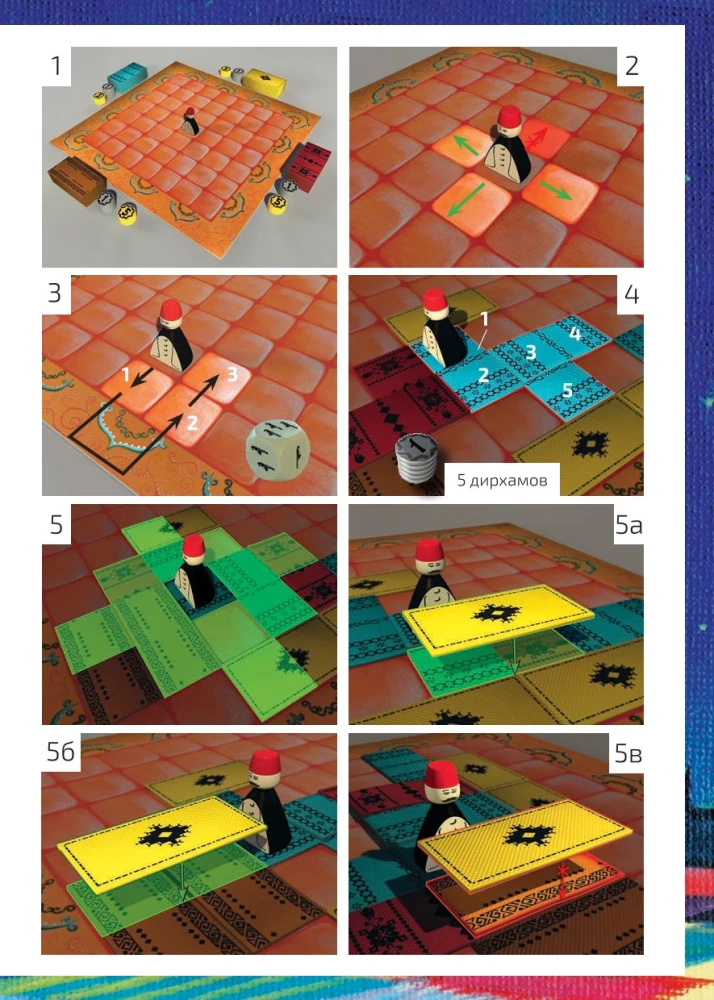 1

2

3

1
2
3

4

1
2
3
4
5

5 дирхамов

5

5а

5б

5в